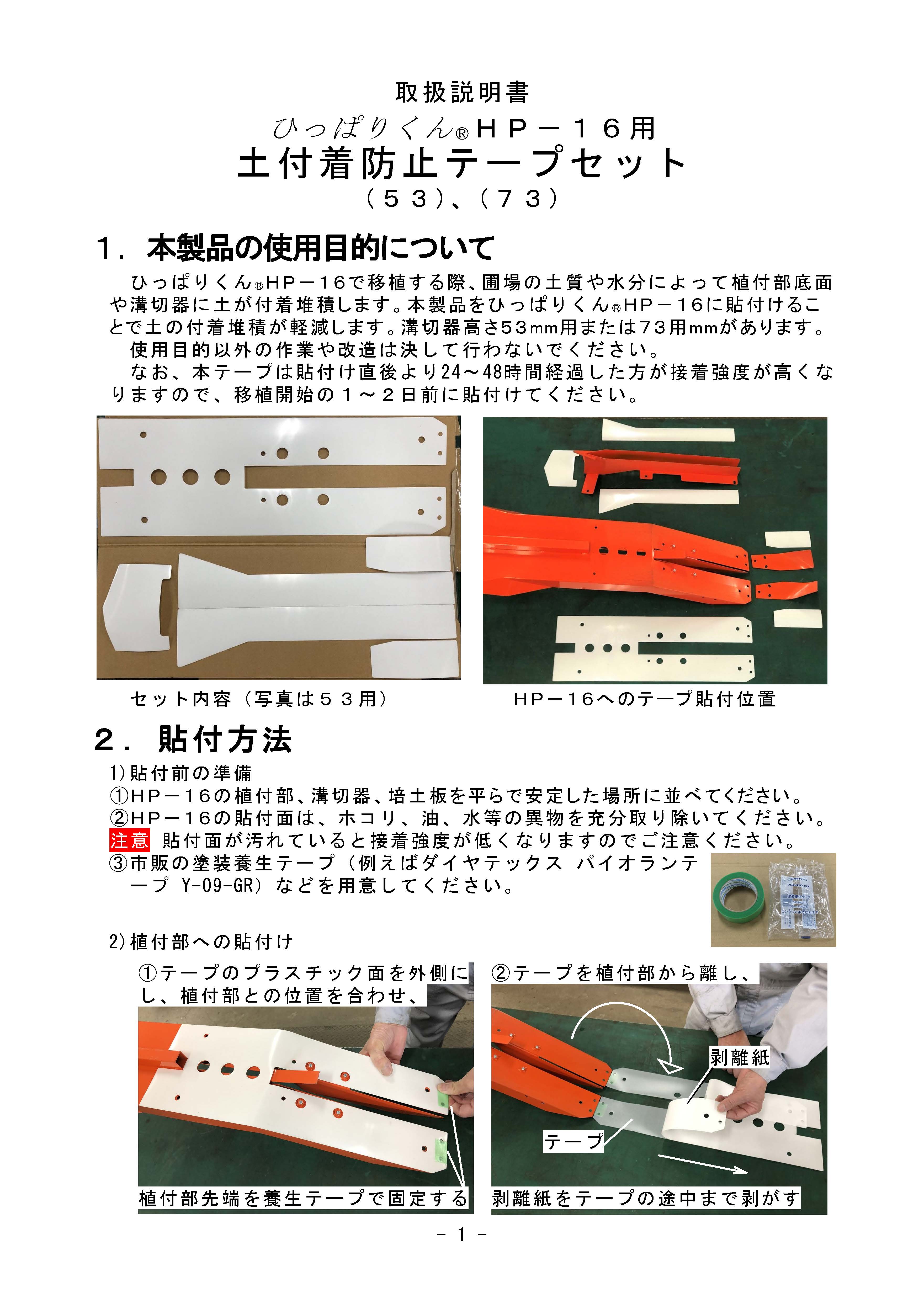 取扱説明書

ひっぱりくん®ＨＰ－１６用

土付着防止テープセット

（５３）、（７３）

１．本製品の使用目的について

ひっぱりくん®ＨＰ－１６で移植する際、圃場の土質や水分によって植付部底面や溝切器に土が付着堆積します。本製品をひっぱりくん®ＨＰ－１６に貼付けることで土の付着堆積が軽減します。溝切器高さ53mm用または73用mmがあります。

使用目的以外の作業や改造は決して行わないでください。

なお、本テープは貼付け直後より24～48時間経過した方が接着強度が高くなりますので、移植開始の１～２日前に貼付けてください。

セット内容（写真は５３用）

ＨＰ－１６へのテープ貼付位置

２．貼付方法

1)貼付前の準備

①ＨＰ－１６の植付部、溝切器、培土板を平らで安定した場所に並べてください。

②ＨＰ－１６の貼付面は、ホコリ、油、水等の異物を充分取り除いてください。

注意 貼付面が汚れていると接着強度が低くなりますのでご注意ください。

③市販の塗装養生テープ（例えばダイヤテックス パイオランテープ Y-09-GR）などを用意してください。

2)植付部への貼付け

①テープのプラスチック面を外側にし、植付部との位置を合わせ、

植付部先端を養生テープで固定する

②テープを植付部から離し、

剥離紙

テープ

剥離紙をテープの途中まで剥がす

－ 1 －