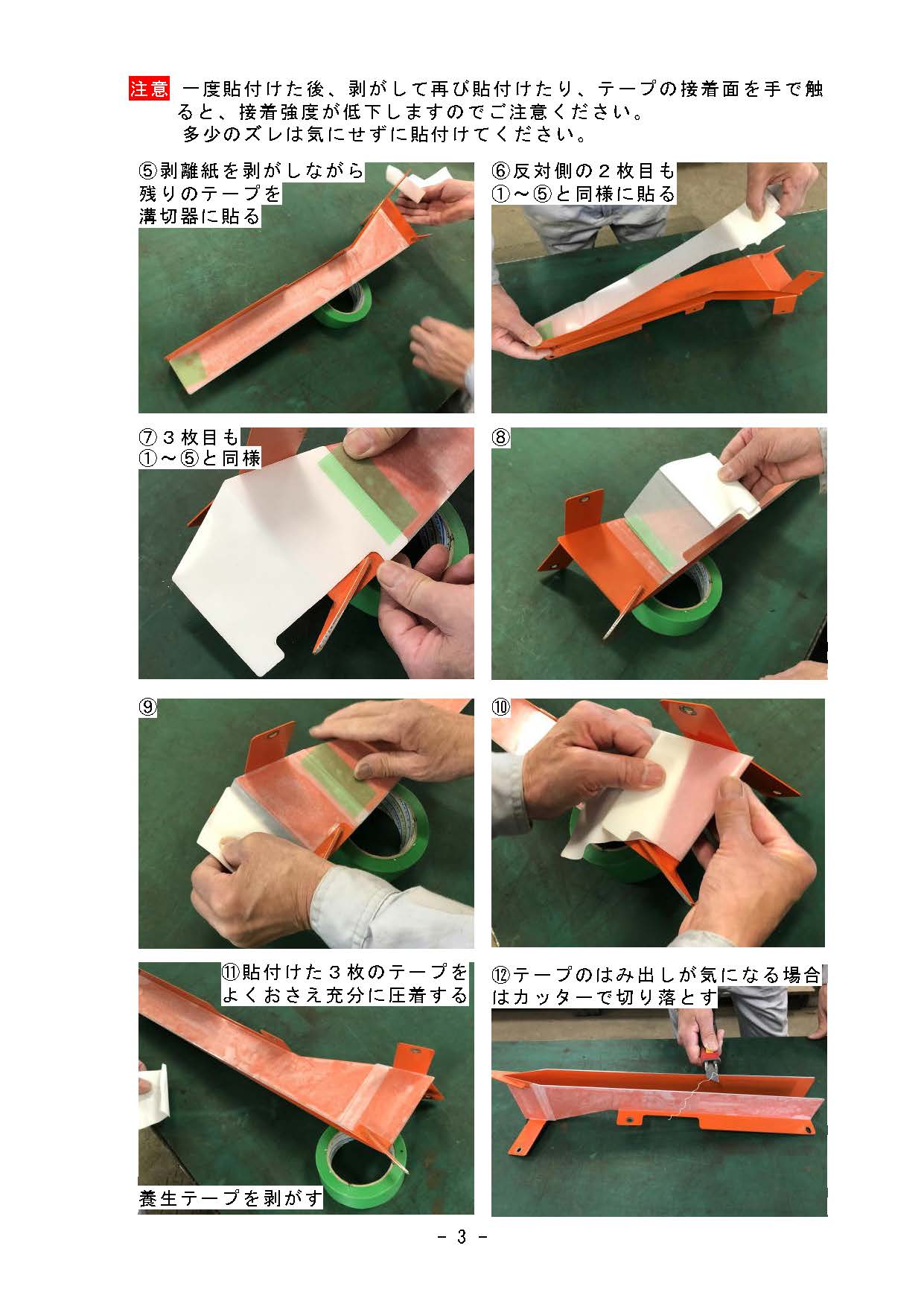 注意 一度貼付けた後、剥がして再び貼付けたり、テープの接着面を手で触ると、接着強度が低下しますのでご注意ください。
多少のズレは気にせずに貼付けてください。

⑤剥離紙を剥がしながら残りのテープを溝切器に貼る

⑥反対側の２枚目も①～⑤と同様に貼る

⑦３枚目も①～⑤と同様

⑧

⑨

⑩

⑪貼付けた３枚のテープをよくおさえ充分に圧着する

養生テープを剥がす

⑫テープのはみ出しが気になる場合はカッターで切り落とす

- 3 -